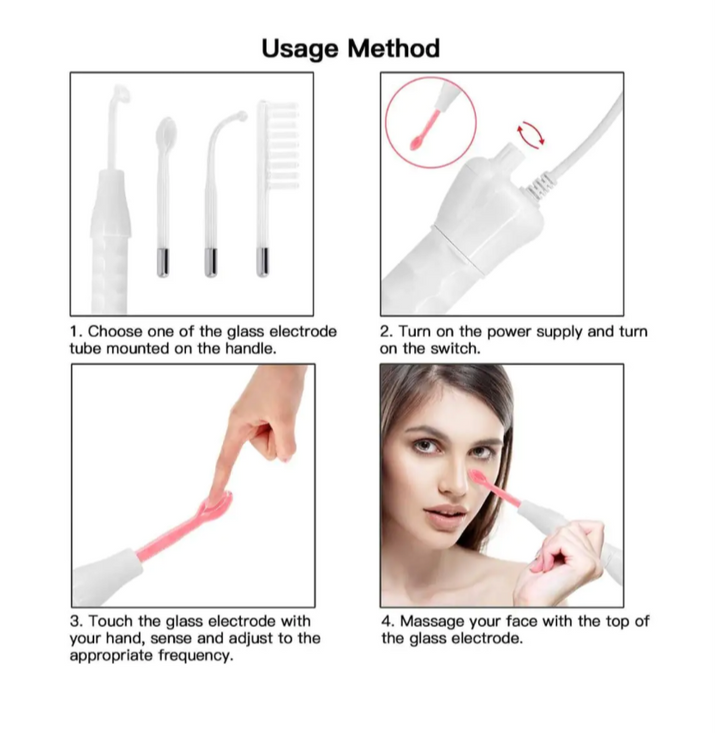 Usage Method

1. Choose one of the glass electrode tube mounted on the handle.

2. Turn on the power supply and turn on the switch.

3. Touch the glass electrode with your hand, sense and adjust to the appropriate frequency.

4. Massage your face with the top of the glass electrode.