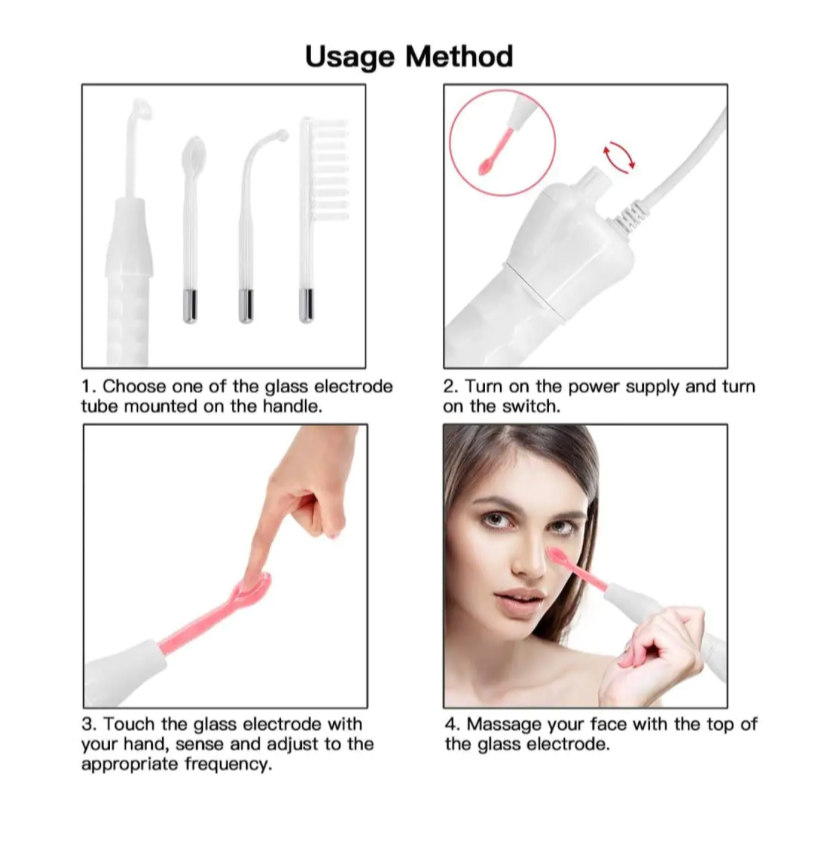 Usage Method

1. Choose one of the glass electrode tube mounted on the handle.

2. Turn on the power supply and turn on the switch.

3. Touch the glass electrode with your hand, sense and adjust to the appropriate frequency.

4. Massage your face with the top of the glass electrode.